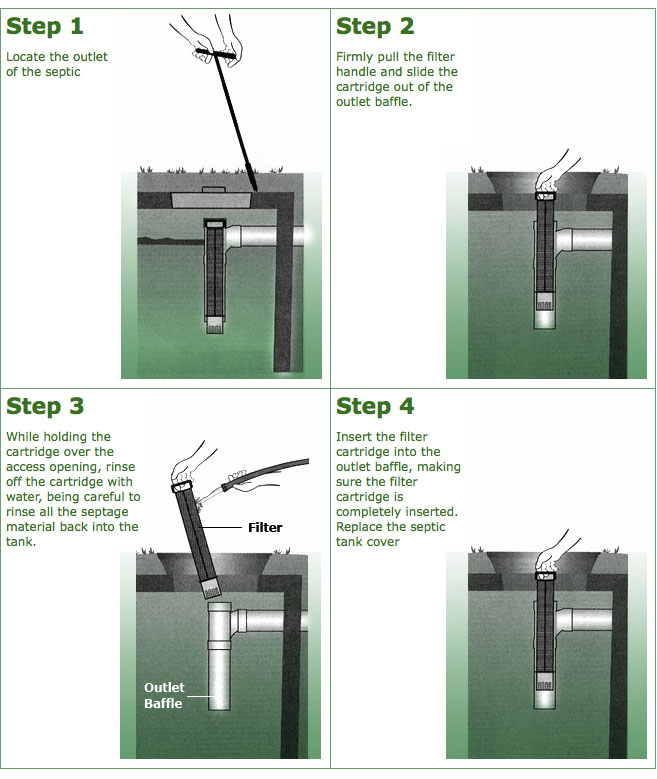 Step 1

Locate the outlet of the septic

Step 2

Firmly pull the filter handle and slide the cartridge out of the outlet baffle.

Step 3

While holding the cartridge over the access opening, rinse off the cartridge with water, being careful to rinse all the septage material back into the tank.

Filter

Outlet Baffle

Step 4

Insert the filter cartridge into the outlet baffle, making sure the filter cartridge is completely inserted. Replace the septic tank cover